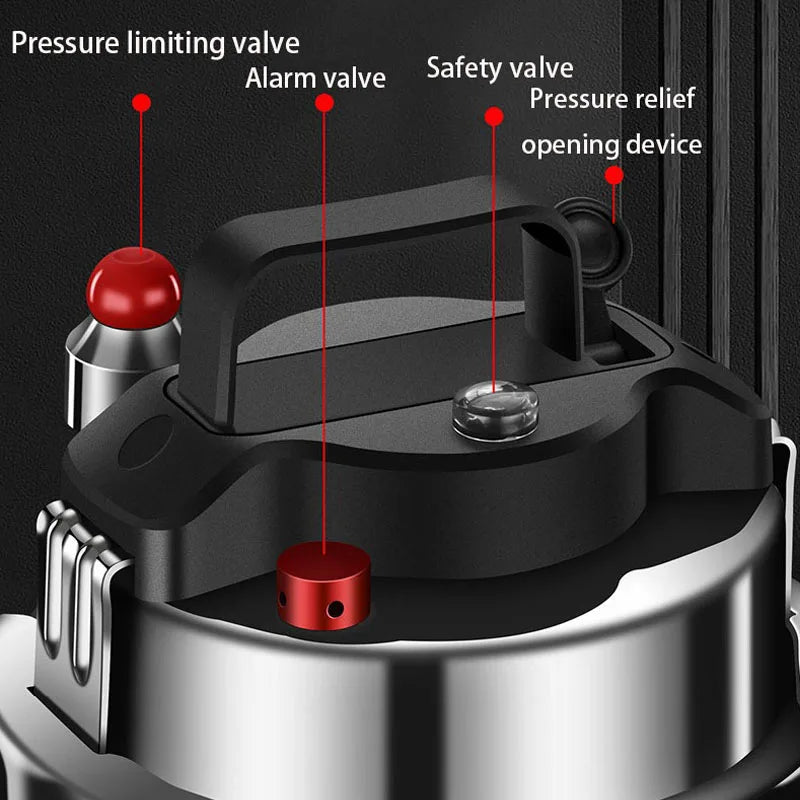 Pressure limiting valve
Alarm valve
Safety valve
Pressure relief opening device